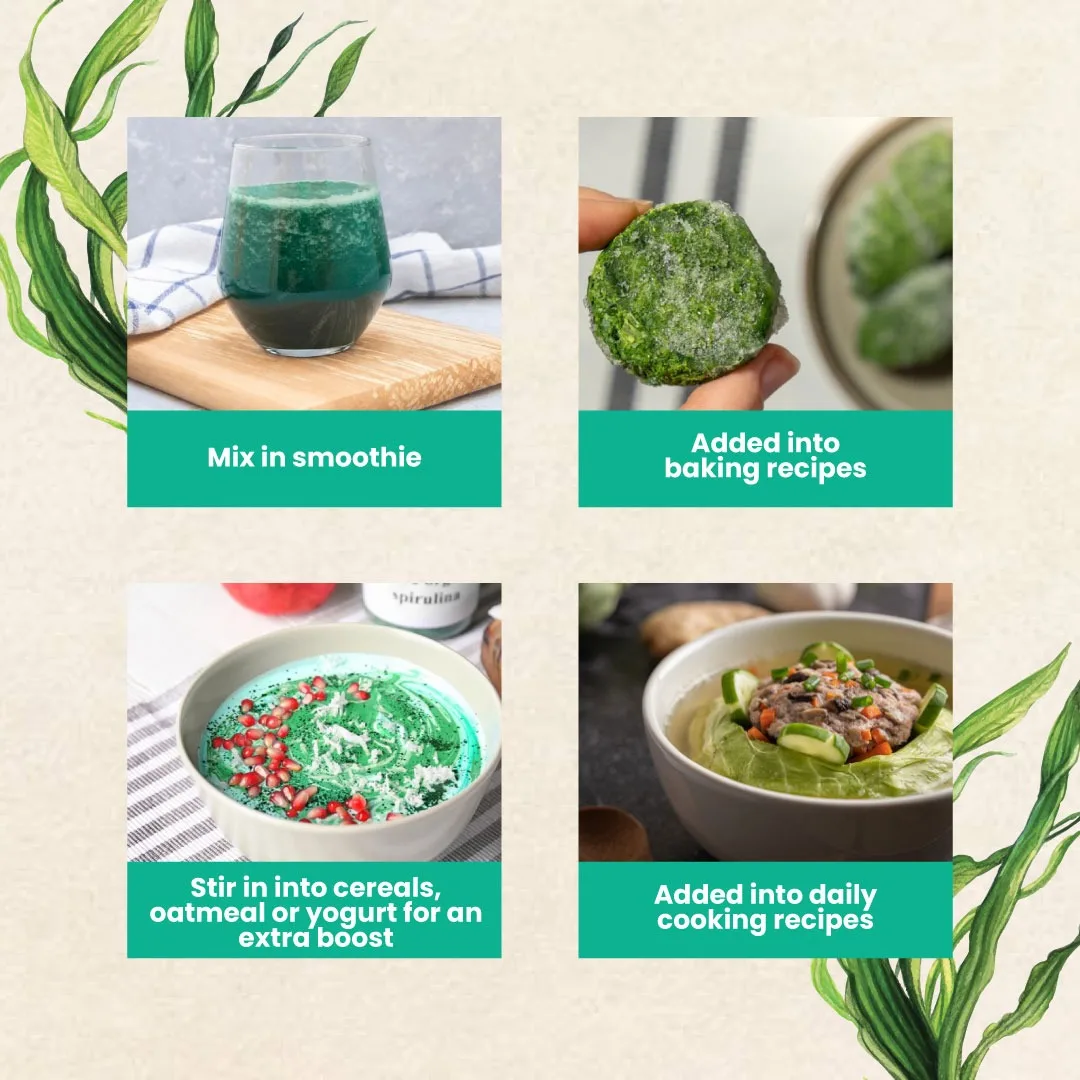 Mix in smoothie

Added into baking recipes

spirulina

Stir in into cereals, oatmeal or yogurt for an extra boost

Added into daily cooking recipes